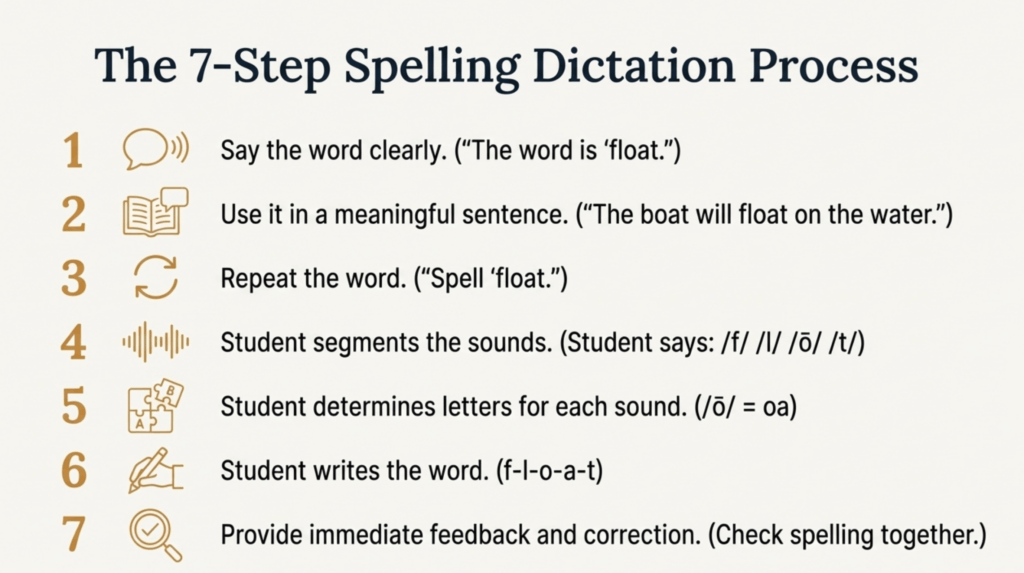 The 7-Step Spelling Dictation Process

1 Say the word clearly. ("The word is 'float.")

2 Use it in a meaningful sentence. ("The boat will float on the water.")

3 Repeat the word. ("Spell 'float.")

4 Student segments the sounds. (Student says: /f/ /l/ /ō/ /t/)

5 Student determines letters for each sound. (/ō/ = oa)

6 Student writes the word. (f-l-o-a-t)

7 Provide immediate feedback and correction. (Check spelling together.)