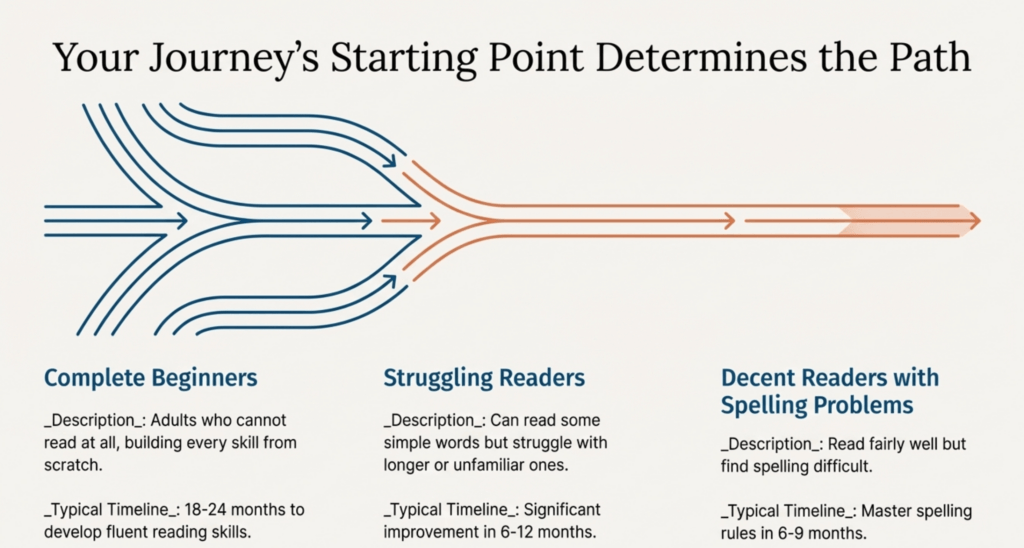 Your Journey's Starting Point Determines the Path

Complete Beginners

_Description_: Adults who cannot read at all, building every skill from scratch.

_Typical Timeline_: 18-24 months to develop fluent reading skills.

Struggling Readers

_Description_: Can read some simple words but struggle with longer or unfamiliar ones.

_Typical Timeline_: Significant improvement in 6-12 months.

Decent Readers with Spelling Problems

_Description_: Read fairly well but find spelling difficult.

_Typical Timeline_: Master spelling rules in 6-9 months.